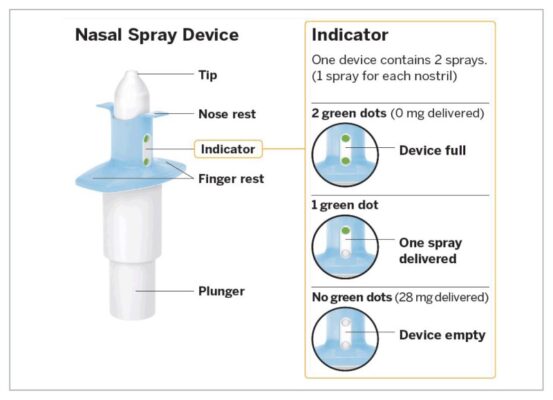 Nasal Spray Device

Tip

Nose rest

Indicator

Finger rest

Plunger

Indicator

One device contains 2 sprays. (1 spray for each nostril)

2 green dots (0 mg delivered)

Device full

1 green dot

One spray delivered

No green dots (28 mg delivered)

Device empty